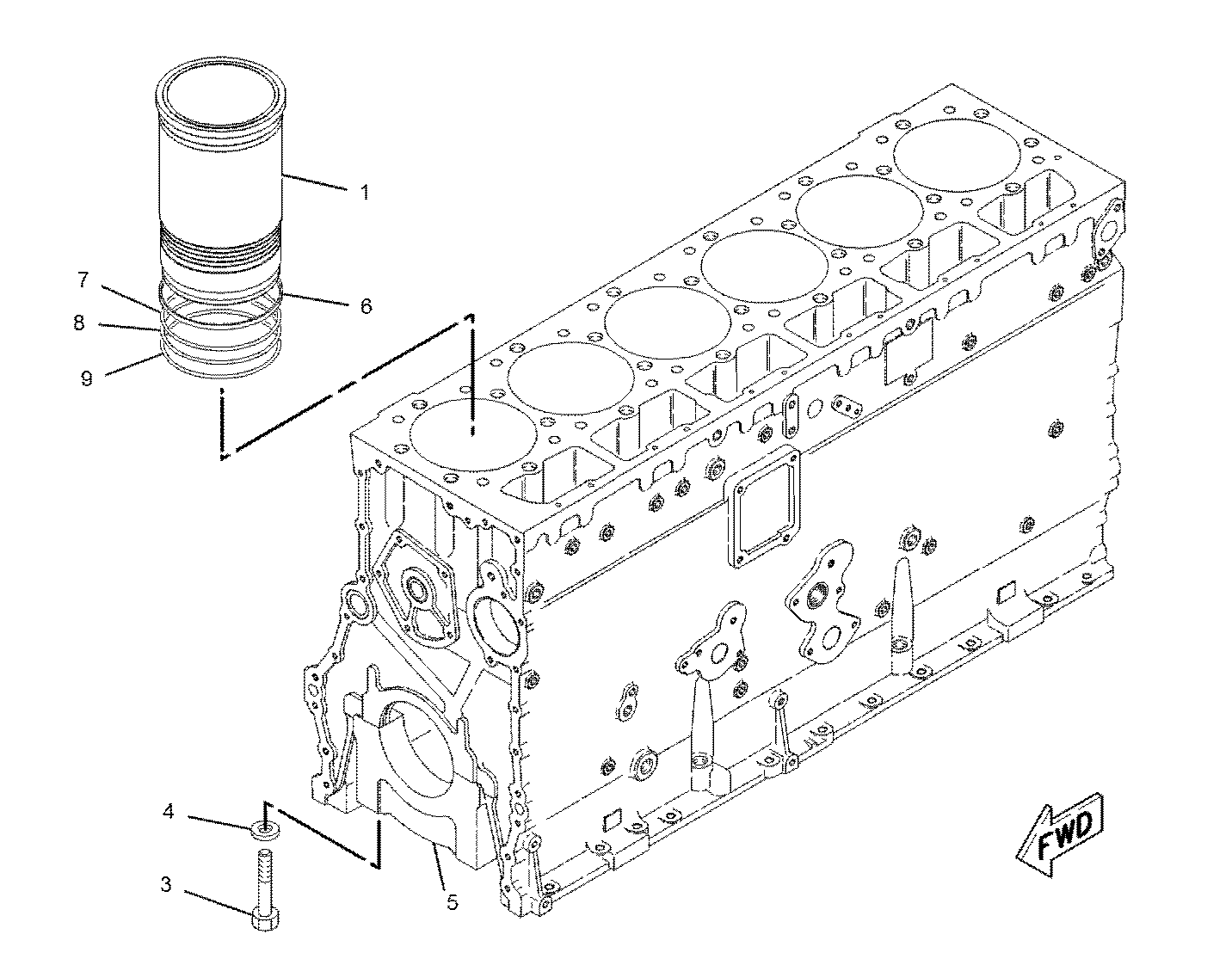 1
7
6
8
9
4
3
5
FWD